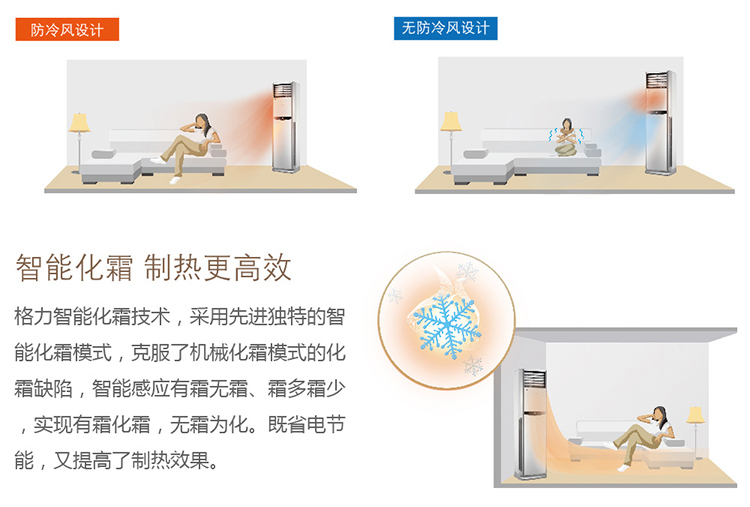 防冷风设计

无防冷风设计

智能化霜 制热更高效

格力智能化霜技术，采用先进独特的智能化霜模式，克服了机械化霜模式的化霜缺陷，智能感应有霜无霜、霜多霜少，实现有霜化霜，无霜为化。既省电节能，又提高了制热效果。