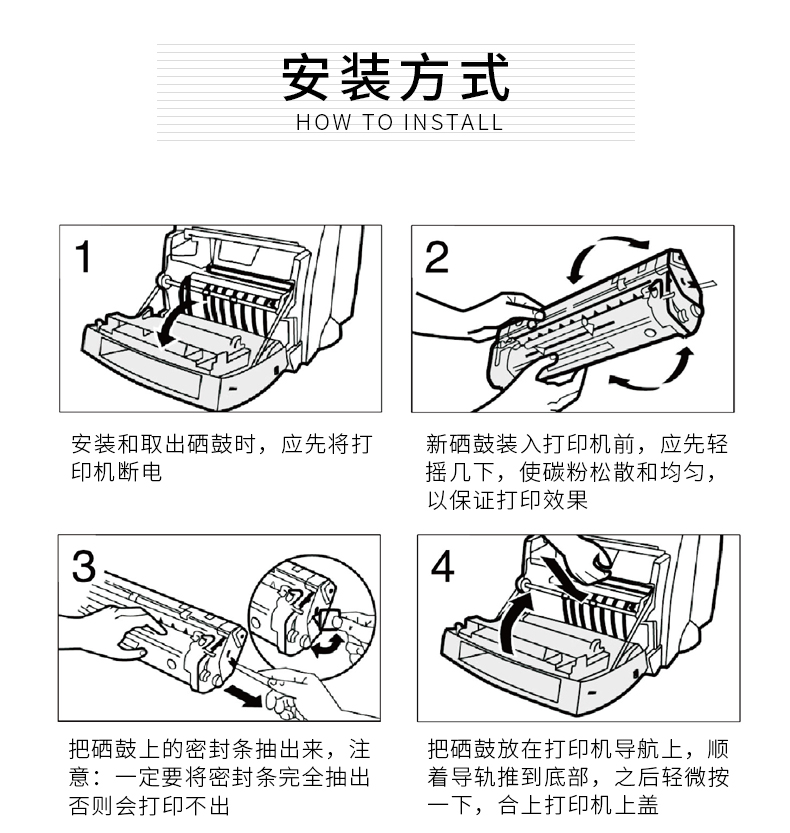 安装方式
HOW TO INSTALL

1

安装和取出硒鼓时，应先将打印机断电

2

新硒鼓装入打印机前，应先轻摇几下，使碳粉松散和均匀，以保证打印效果

3

把硒鼓上的密封条抽出来，注意：一定要将密封条完全抽出否则会打印不出

4

把硒鼓放在打印机导航上，顺着导轨推到底部，之后轻微按一下，合上打印机上盖