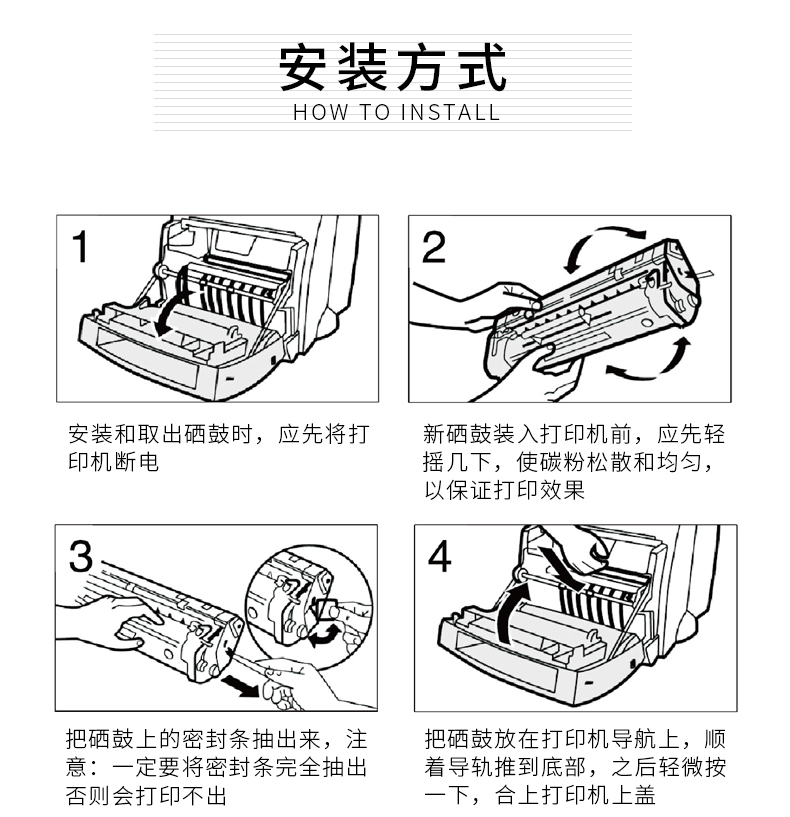 安装方式
HOW TO INSTALL

1

安装和取出硒鼓时，应先将打印机断电

2

新硒鼓装入打印机前，应先轻摇几下，使碳粉松散和均匀，以保证打印效果

3

把硒鼓上的密封条抽出来，注意：一定要将密封条完全抽出否则会打印不出

4

把硒鼓放在打印机导航上，顺着导轨推到底部，之后轻微按一下，合上打印机上盖