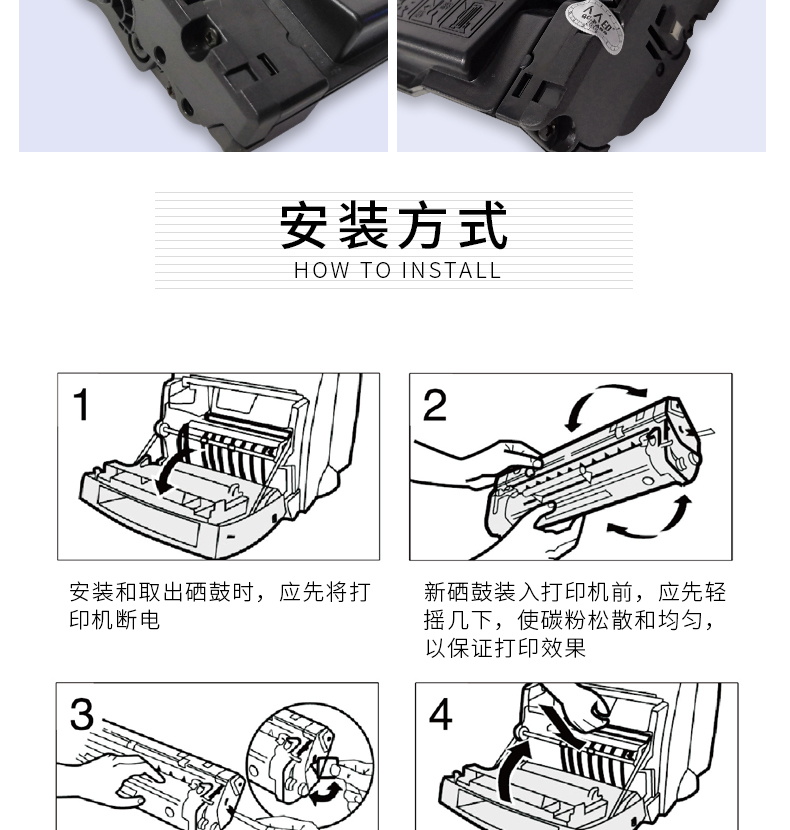 安装方式
HOW TO INSTALL

1

安装和取出硒鼓时，应先将打印机断电

2

新硒鼓装入打印机前，应先轻摇几下，使碳粉松散和均匀，以保证打印效果

3

4