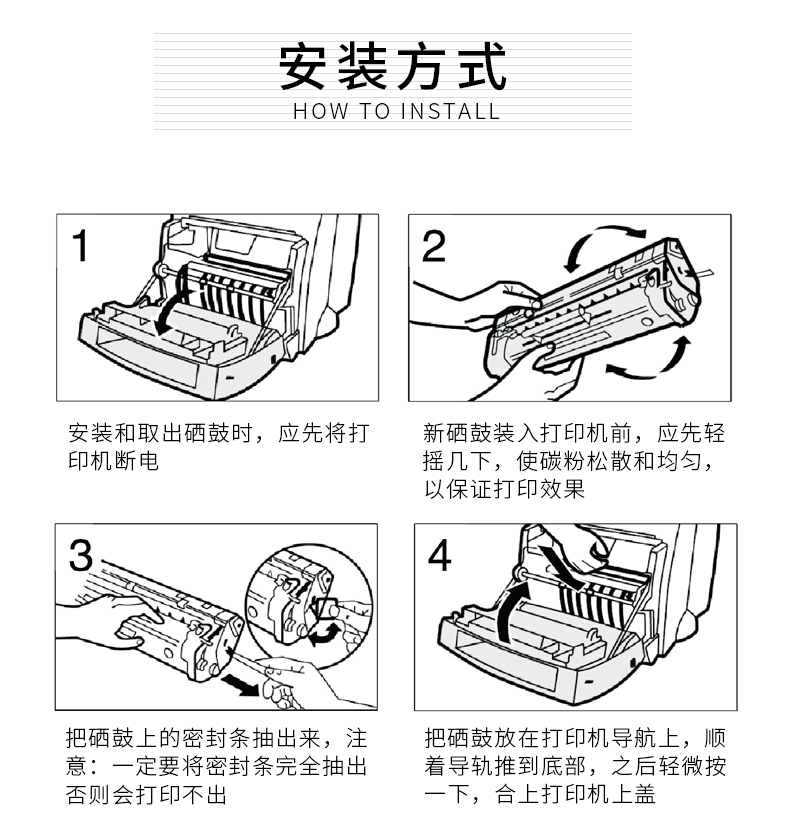 安装方式
HOW TO INSTALL

1

安装和取出硒鼓时，应先将打印机断电

2

新硒鼓装入打印机前，应先轻摇几下，使碳粉松散和均匀，以保证打印效果

3

把硒鼓上的密封条抽出来，注意：一定要将密封条完全抽出否则会打印不出

4

把硒鼓放在打印机导航上，顺着导轨推到底部，之后轻微按一下，合上打印机上盖