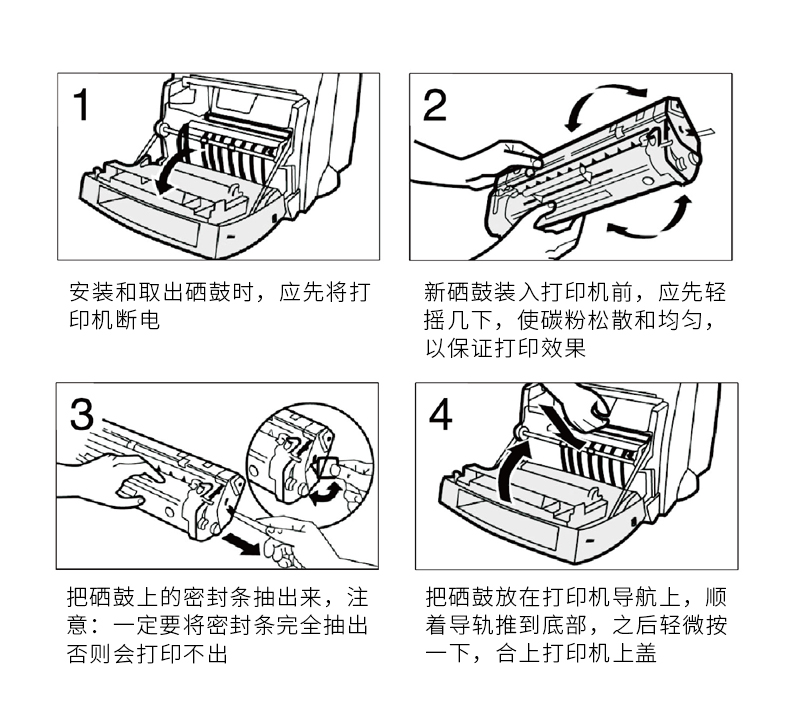 1

安装和取出硒鼓时，应先将打印机断电

2

新硒鼓装入打印机前，应先轻摇几下，使碳粉松散和均匀，以保证打印效果

3

把硒鼓上的密封条抽出来，注意：一定要将密封条完全抽出否则会打印不出

4

把硒鼓放在打印机导航上，顺着导轨推到底部，之后轻微按一下，合上打印机上盖