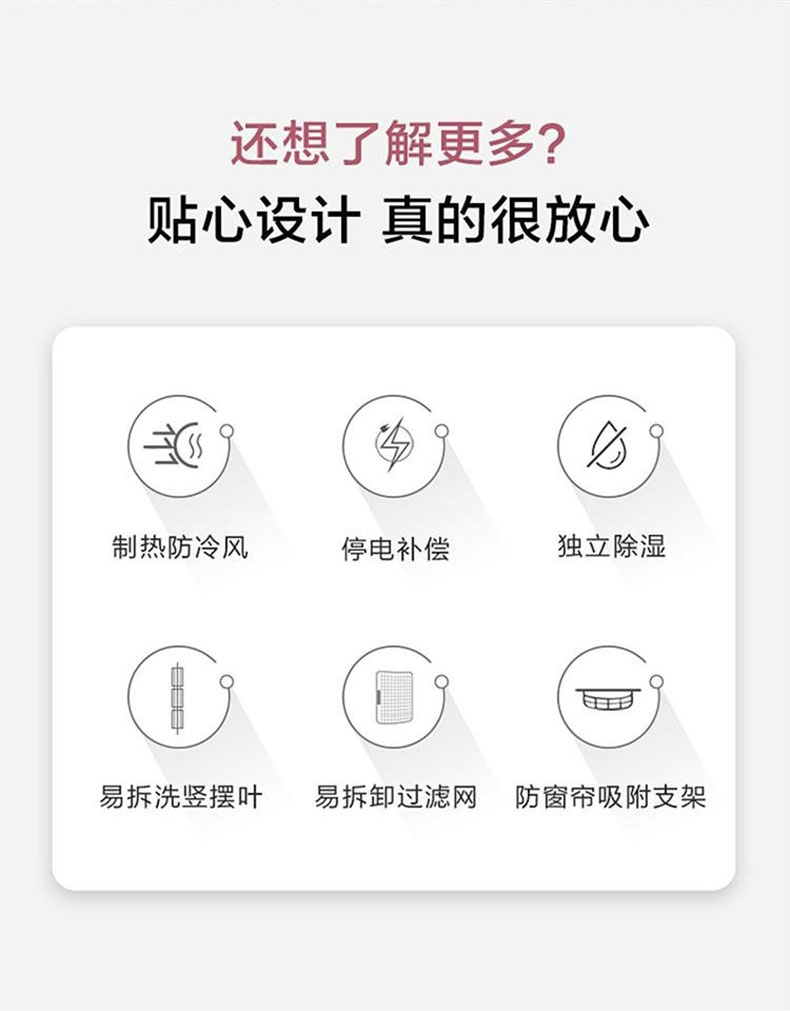 还想了解更多?

贴心设计 真的很放心

制热防冷风

停电补偿

独立除湿

易拆洗竖摆叶

易拆卸过滤网

防窗帘吸附支架