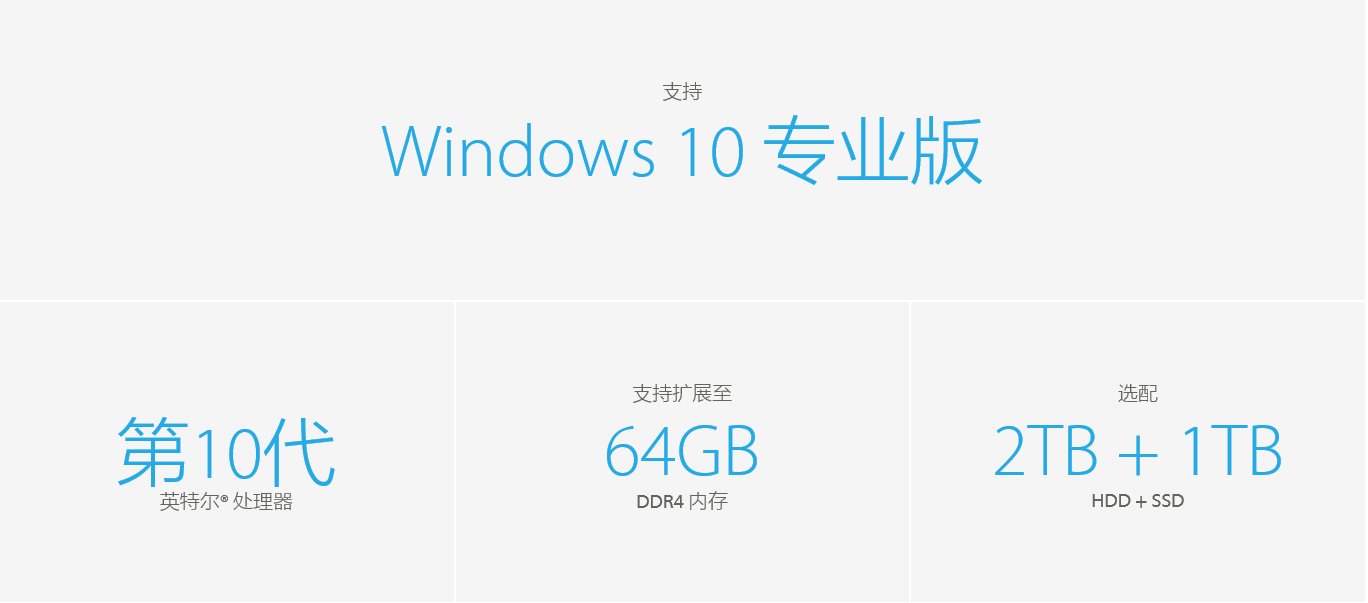 支持
Windows 10 专业版

第10代
英特尔® 处理器

支持扩展至
64GB
DDR4 内存

选配
2TB + 1TB
HDD + SSD