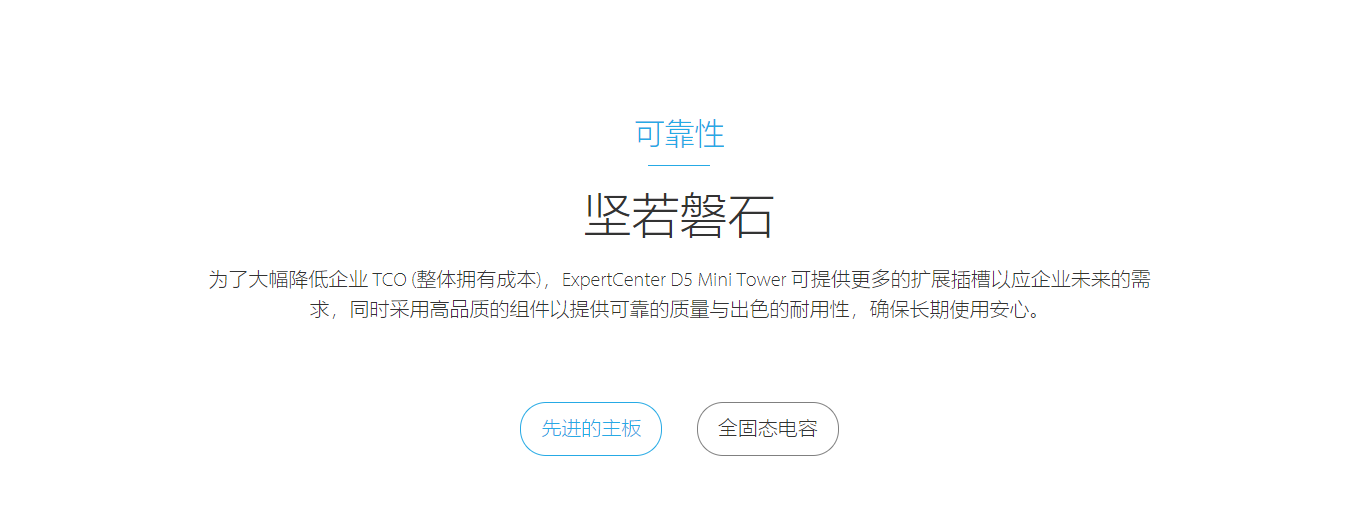 可靠性

坚若磐石

为了大幅降低企业 TCO (整体拥有成本)，ExpertCenter D5 Mini Tower 可提供更多的扩展插槽以应企业未来的需求，同时采用高品质的组件以提供可靠的质量与出色的耐用性，确保长期使用安心。

先进的主板

全固态电容