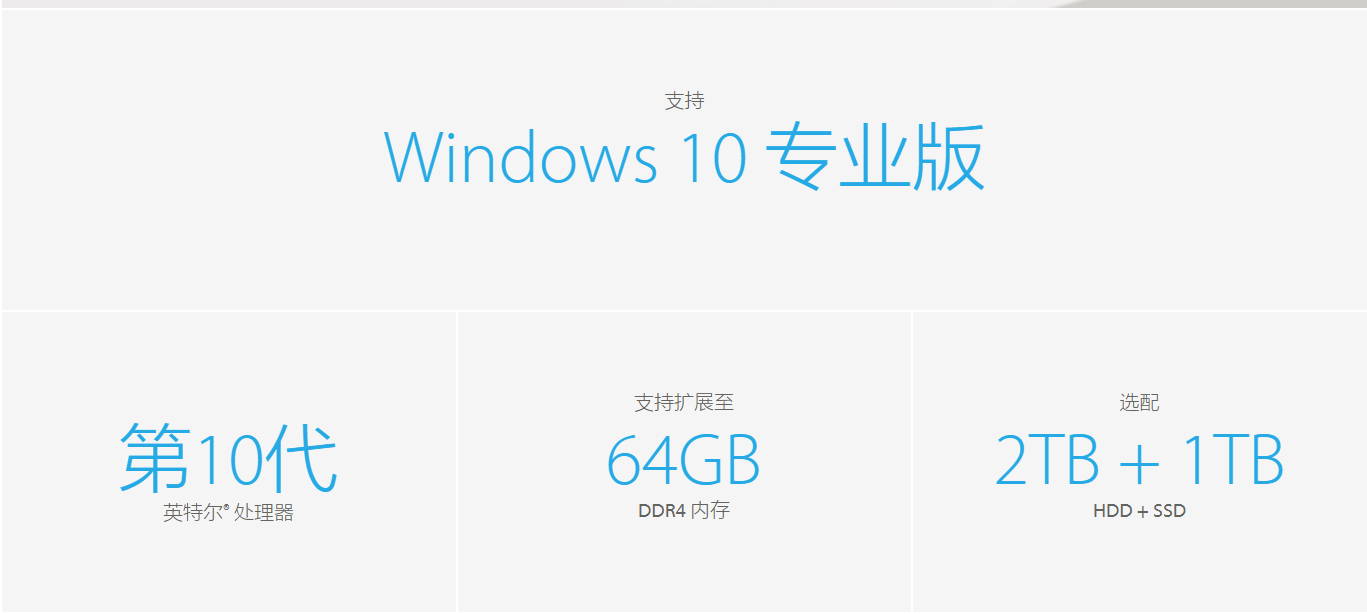 支持
Windows 10 专业版

第10代
英特尔® 处理器

支持扩展至
64GB
DDR4 内存

选配
2TB + 1TB
HDD + SSD