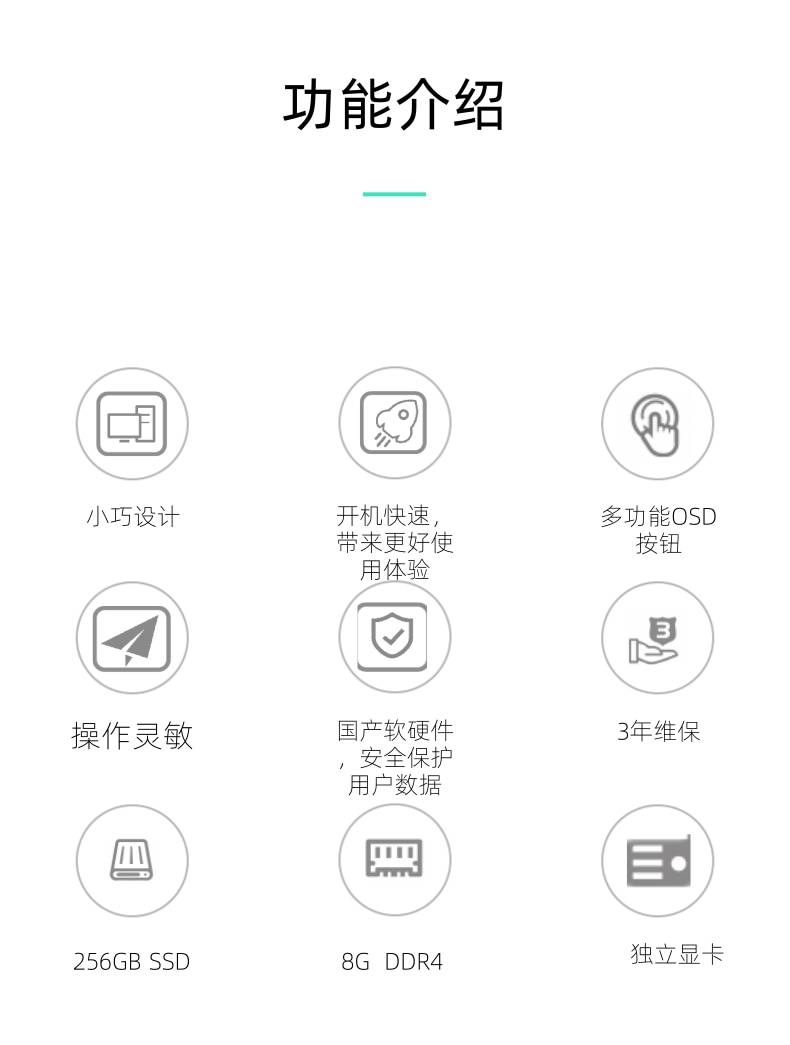 功能介绍

小巧设计

开机快速，带来更好使用体验

多功能OSD按钮

操作灵敏

国产软硬件，安全保护用户数据

3年维保

256GB SSD

8G DDR4

独立显卡