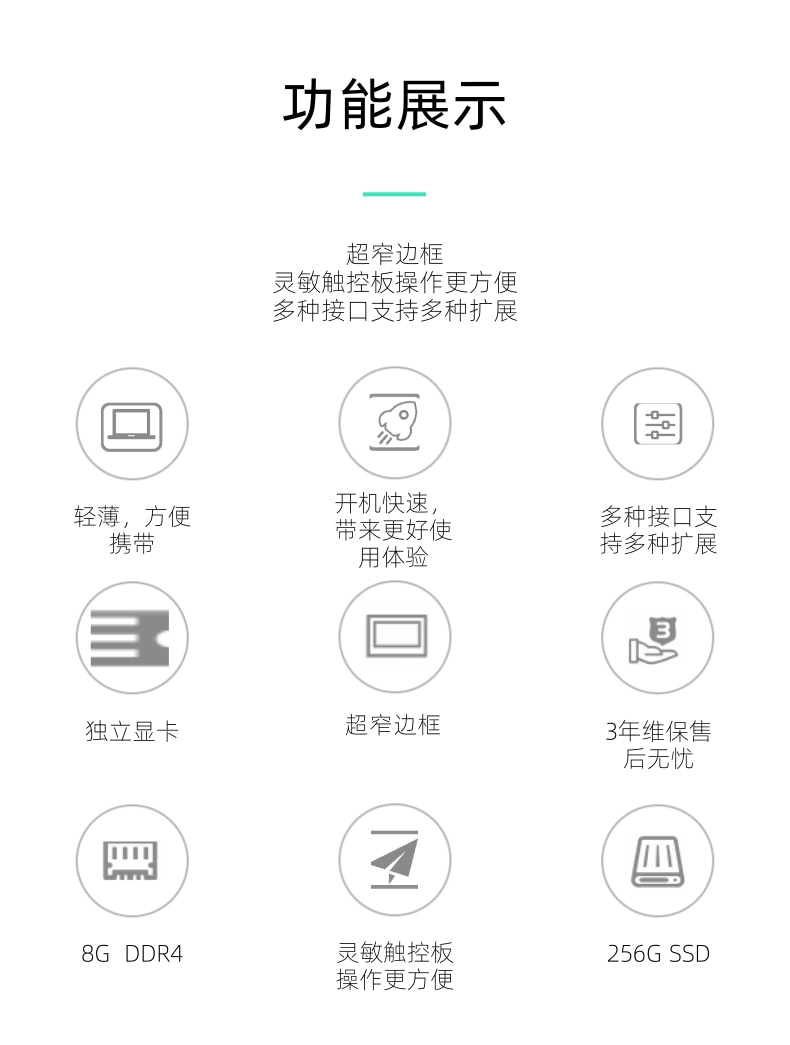 功能展示

超窄边框
灵敏触控板操作更方便
多种接口支持多种扩展

轻薄，方便携带

开机快速，带来更好使用体验

多种接口支持多种扩展

独立显卡

超窄边框

3年维保售后无忧

8G DDR4

灵敏触控板操作更方便

256G SSD